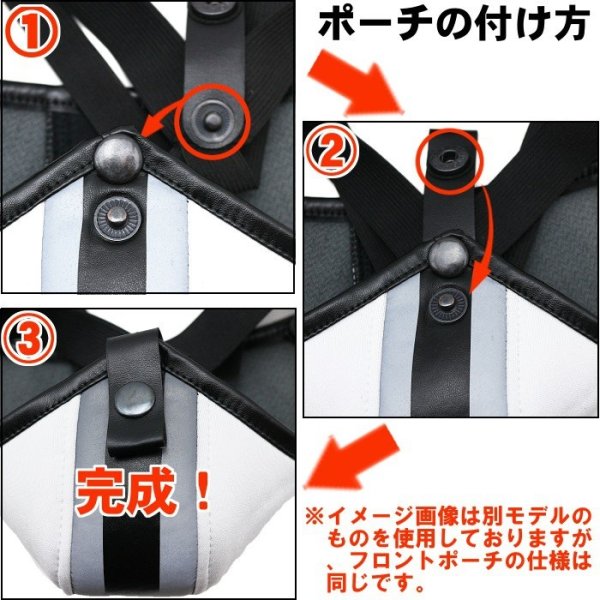 ①

ポーチの付け方

②

③

完成！

※イメージ画像は別モデルのものを使用しておりますが、フロントポーチの仕様は同じです。